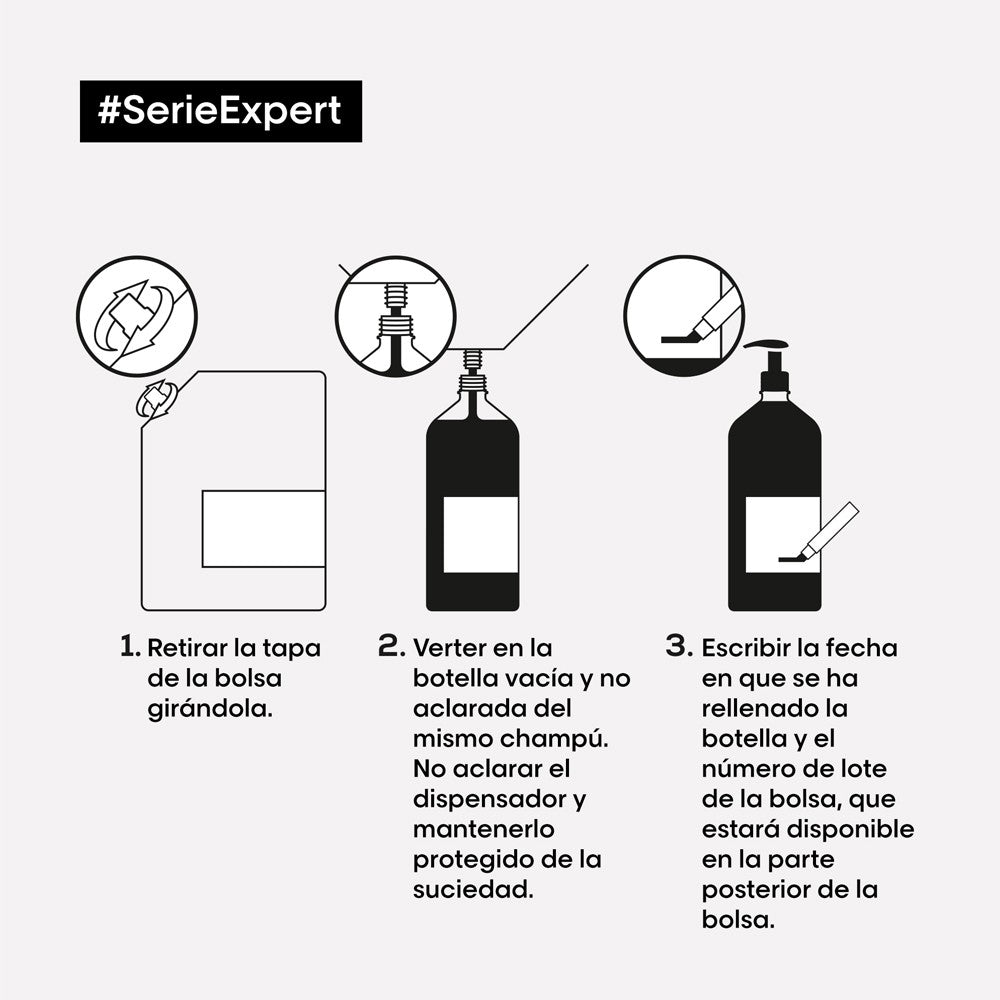 #SerieExpert

1. Retirar la tapa de la bolsa girándola.

2. Verter en la botella vacía y no aclarada del mismo champú. No aclarar el dispensador y mantenerlo protegido de la suciedad.

3. Escribir la fecha en que se ha rellenado la botella y el número de lote de la bolsa, que estará disponible en la parte posterior de la bolsa.